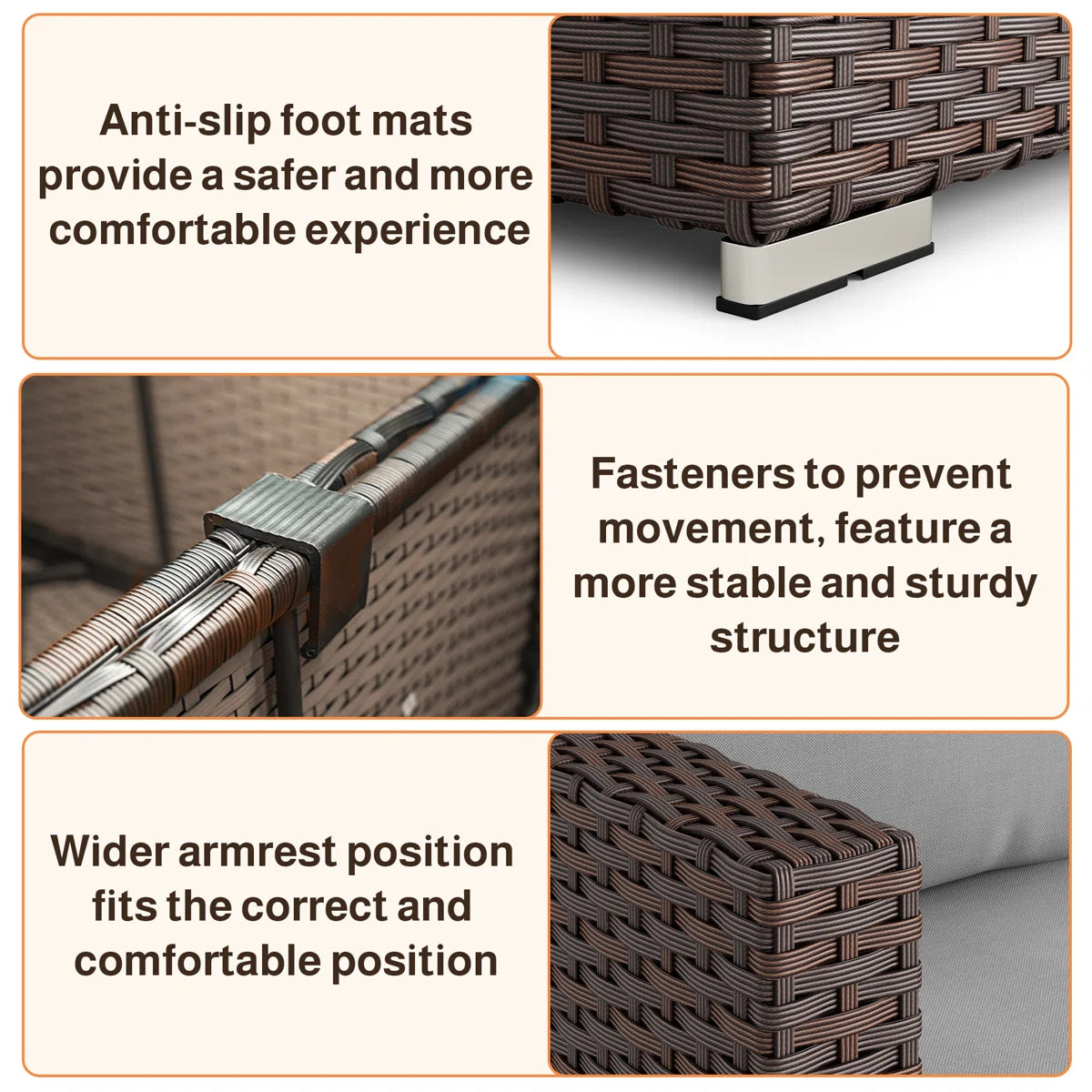 Anti-slip foot mats provide a safer and more comfortable experience

Fasteners to prevent movement, feature a more stable and sturdy structure

Wider armrest position fits the correct and comfortable position